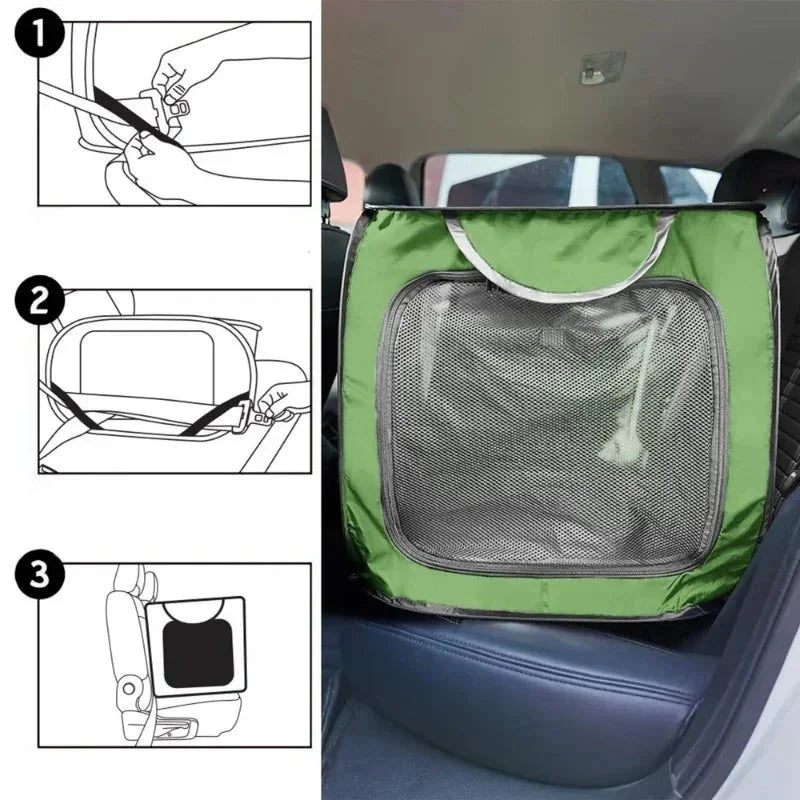 1

2

3